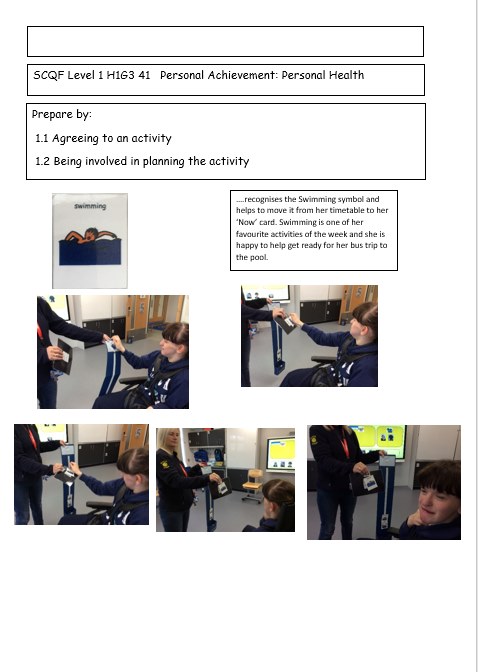 SCQF Level 1 H1G3 41 Personal Achievement: Personal Health

Prepare by:

1.1 Agreeing to an activity

1.2 Being involved in planning the activity

swimming

....recognises the Swimming symbol and helps to move it from her timetable to her 'Now' card. Swimming is one of her favourite activities of the week and she is happy to help get ready for her bus trip to the pool.